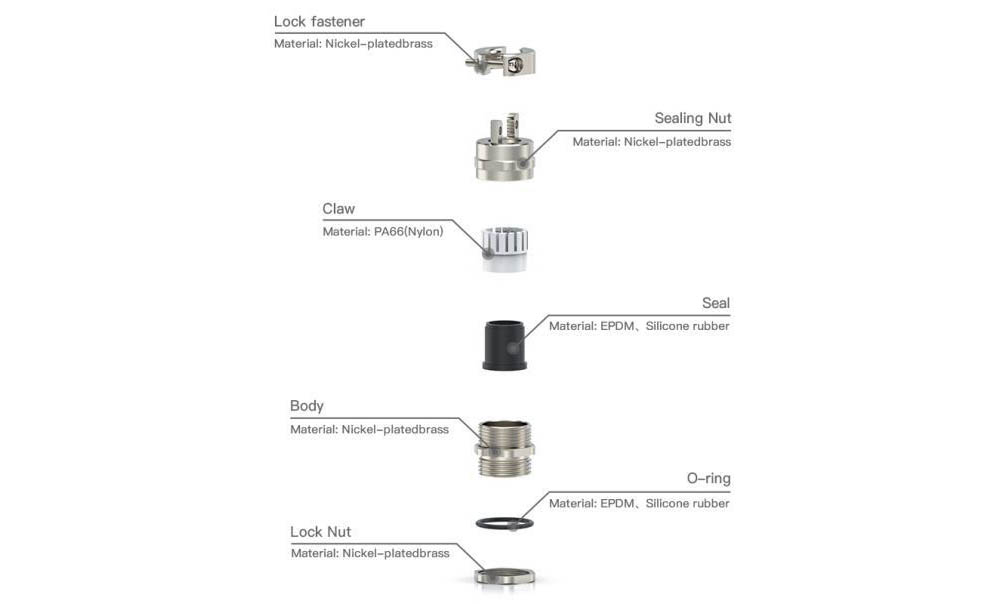 Lock fastener
Material: Nickel-platedbrass

Sealing Nut
Material: Nickel-platedbrass

Claw
Material: PA66(Nylon)

Seal
Material: EPDM、Silicone rubber

Body
Material: Nickel-platedbrass

O-ring
Material: EPDM、Silicone rubber

Lock Nut
Material: Nickel-platedbrass