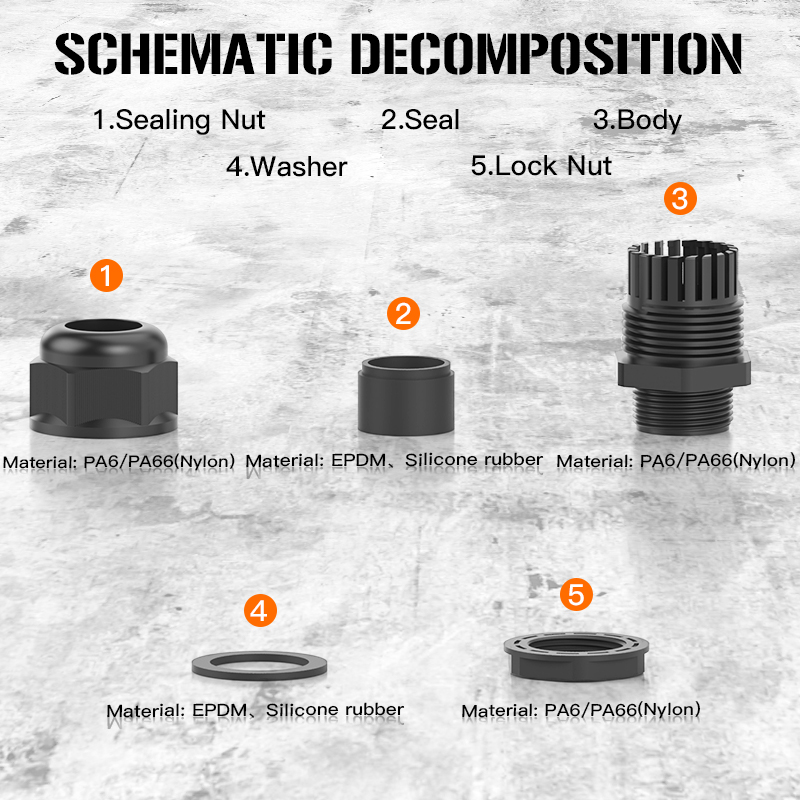 SCHEMATIC DECOMPOSITION

1.Sealing Nut 2.Seal 3.Body

4.Washer 5.Lock Nut

1

2

3

Material: PA6/PA66(Nylon) Material: EPDM、Silicone rubber Material: PA6/PA66(Nylon)

4

5

Material: EPDM、Silicone rubber Material: PA6/PA66(Nylon)