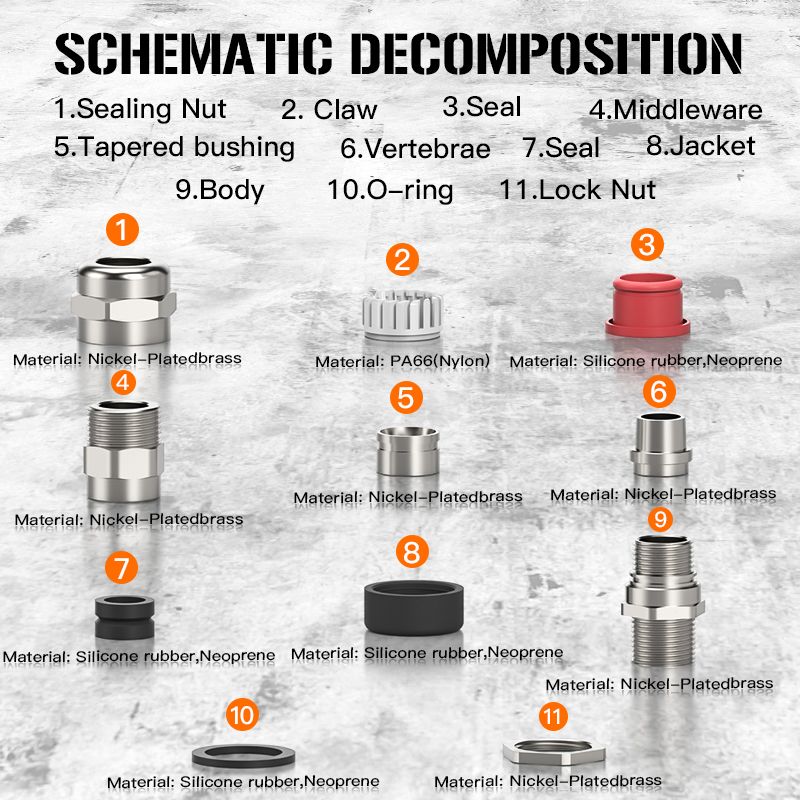 SCHEMATIC DECOMPOSITION

1.Sealing Nut 2. Claw 3.Seal 4.Middleware
5.Tapered bushing 6.Vertebrae 7.Seal 8.Jacket
9.Body 10.O-ring 11.Lock Nut

1
Material: Nickel-Platedbrass

2
Material: PA66(Nylon)

3
Material: Silicone rubber,Neoprene

4
Material: Nickel-Platedbrass

5
Material: Nickel-Platedbrass

6
Material: Nickel-Platedbrass

7
Material: Silicone rubber,Neoprene

8
Material: Silicone rubber,Neoprene

9
Material: Nickel-Platedbrass

10
Material: Silicone rubber,Neoprene

11
Material: Nickel-Platedbrass